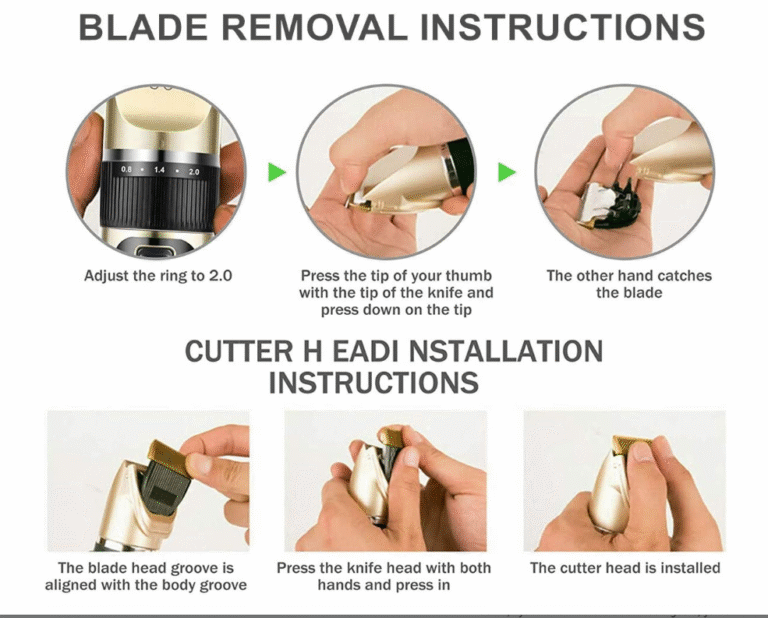 BLADE REMOVAL INSTRUCTIONS

0.8 · 1.4 · 2.0

Adjust the ring to 2.0

Press the tip of your thumb with the tip of the knife and press down on the tip

The other hand catches the blade

CUTTER H EADI NSTALLATION INSTRUCTIONS

The blade head groove is aligned with the body groove

Press the knife head with both hands and press in

The cutter head is installed