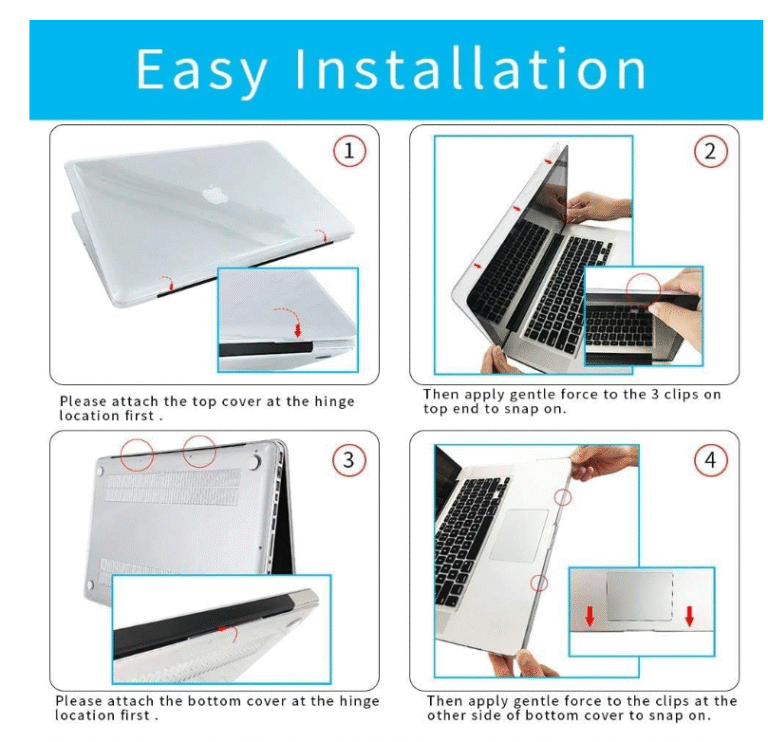 Easy Installation

1

Please attach the top cover at the hinge location first .

2

Then apply gentle force to the 3 clips on top end to snap on.

3

Please attach the bottom cover at the hinge location first .

4

Then apply gentle force to the clips at the other side of bottom cover to snap on.