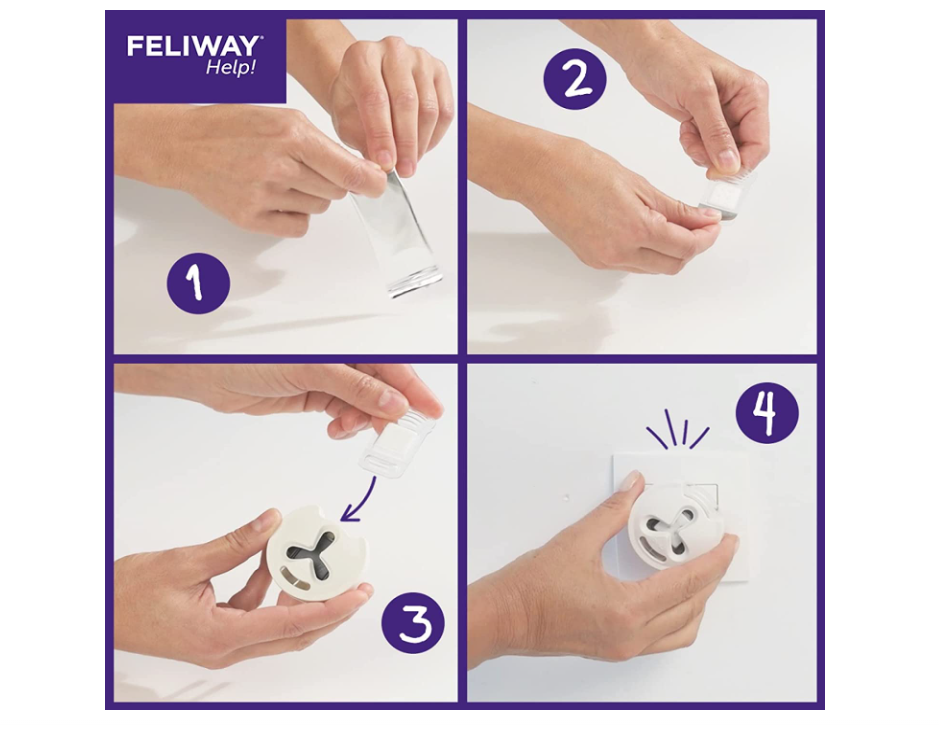 FELIWAY®
Help!

1

2

3

4