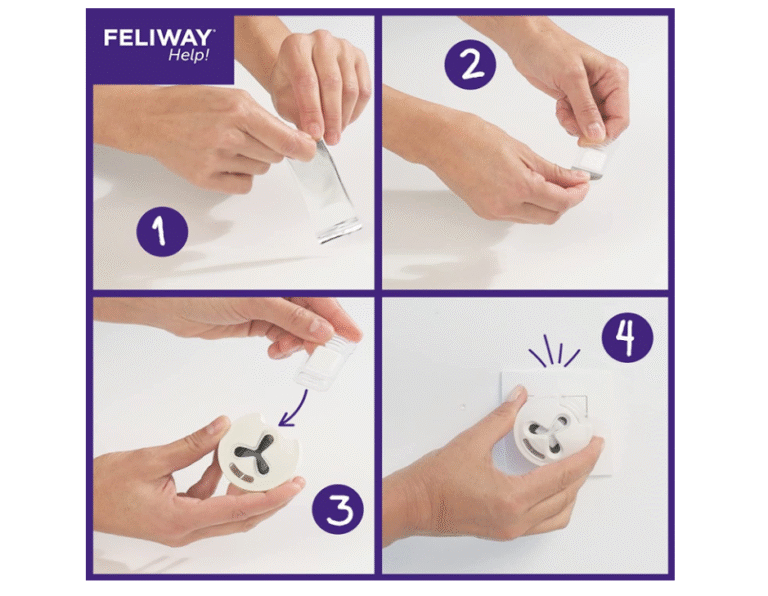 FELIWAY
Help!

1

2

3

4