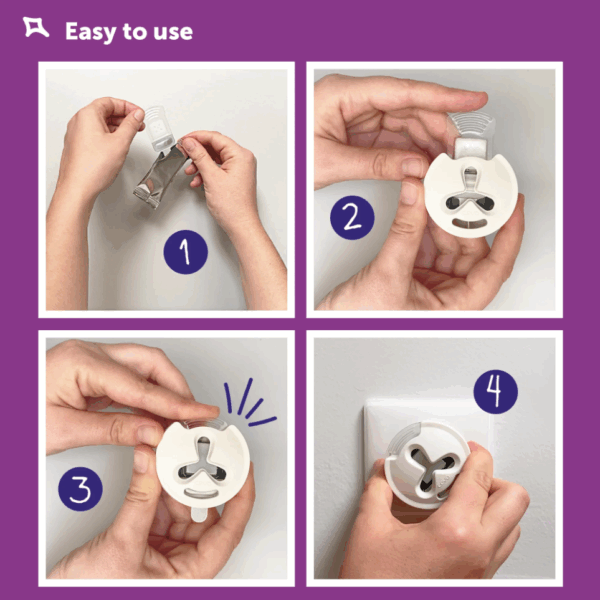 Easy to use

1

2

3

4