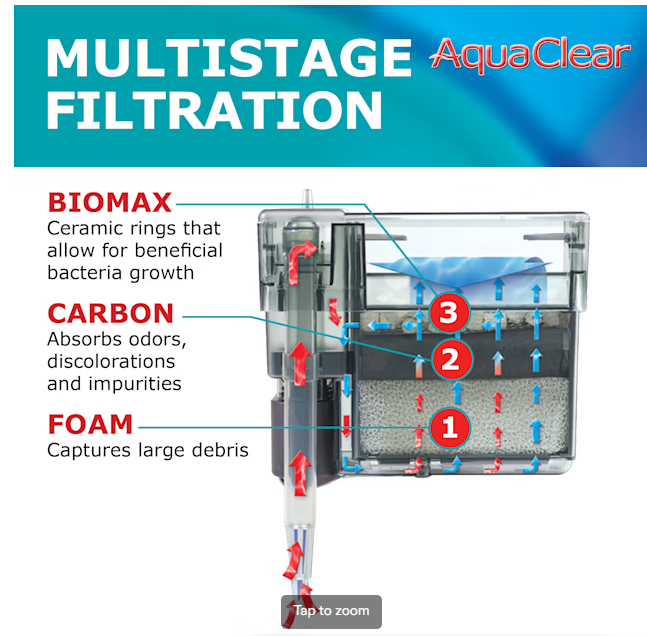 MULTISTAGE FILTRATION

AquaClear

BIOMAX
Ceramic rings that allow for beneficial bacteria growth

CARBON
Absorbs odors, discolorations and impurities

FOAM
Captures large debris

3

2

1

Tap to zoom