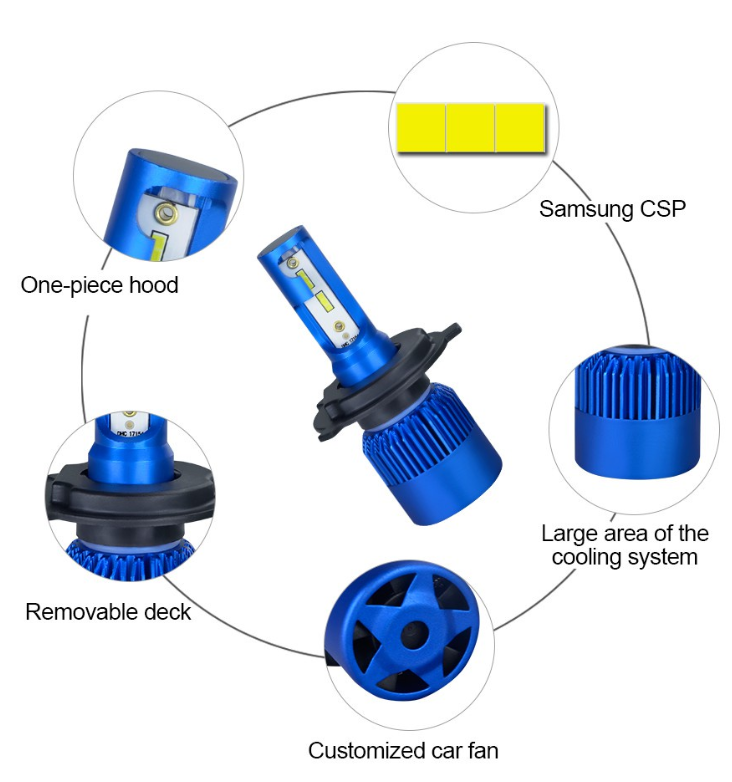 One-piece hood

Samsung CSP

Large area of the cooling system

Removable deck

Customized car fan